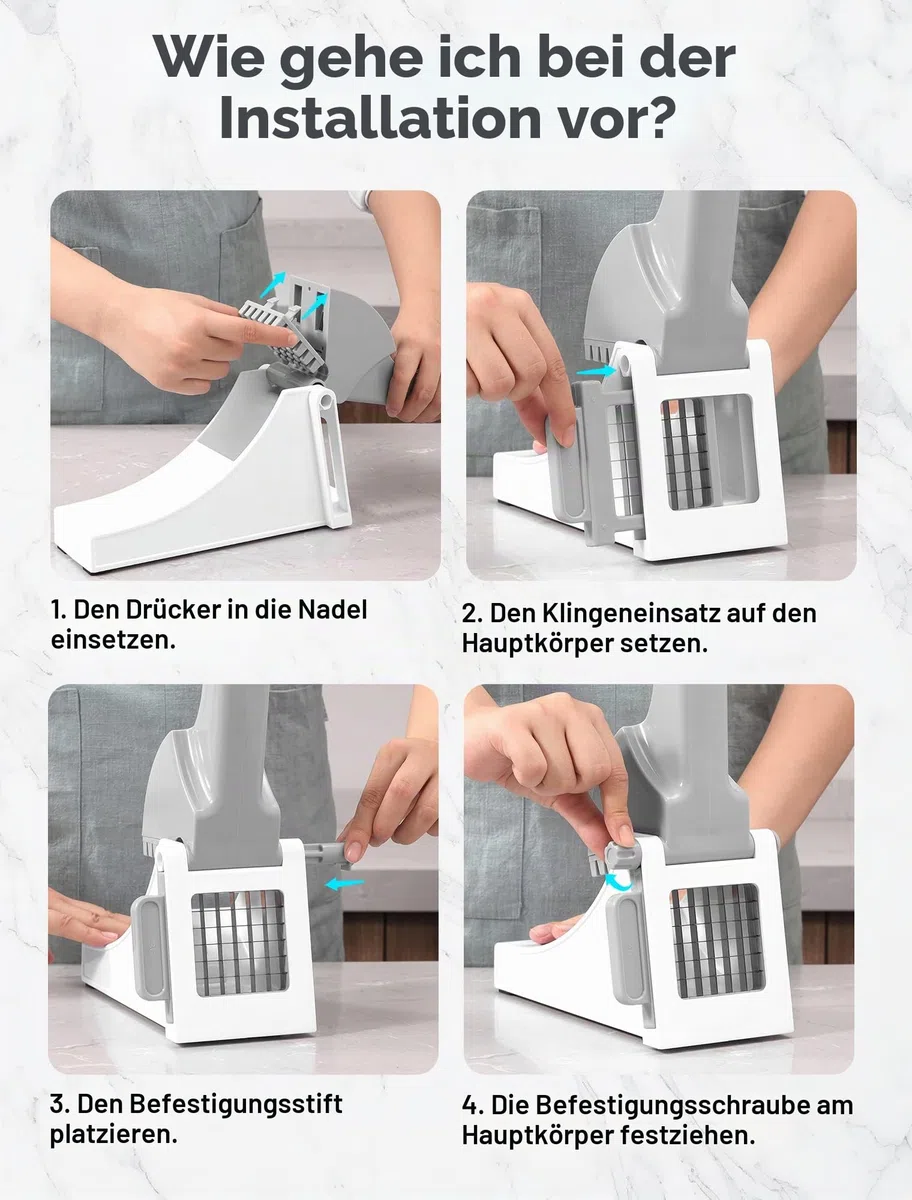 Wie gehe ich bei der Installation vor?

1. Den Drücker in die Nadel einsetzen.

2. Den Klingeneinsatz auf den Hauptkörper setzen.

3. Den Befestigungsstift platzieren.

4. Die Befestigungsschraube am Hauptkörper festziehen.