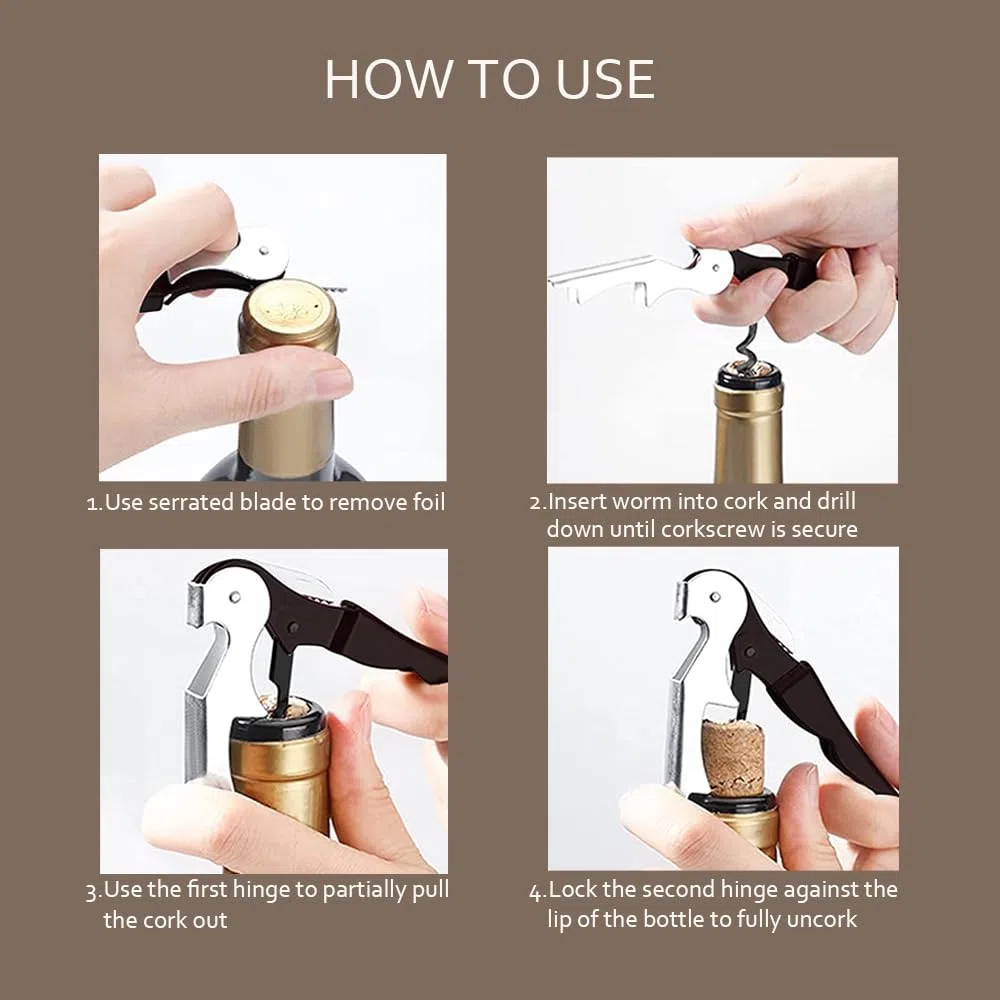 HOW TO USE

1.Use serrated blade to remove foil

2.Insert worm into cork and drill down until corkscrew is secure

3.Use the first hinge to partially pull the cork out

4.Lock the second hinge against the lip of the bottle to fully uncork