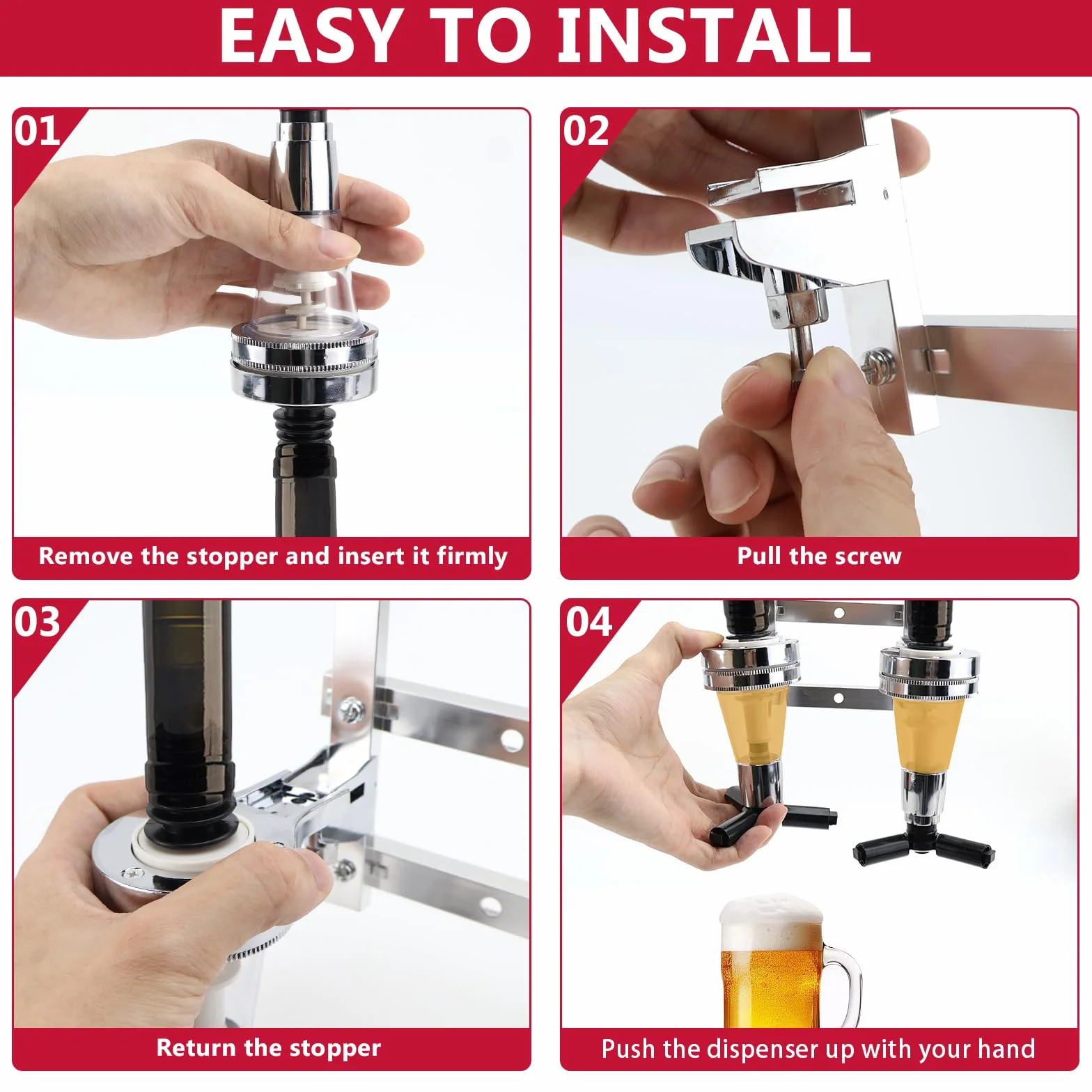 EASY TO INSTALL

01

Remove the stopper and insert it firmly

02

Pull the screw

03

Return the stopper

04

Push the dispenser up with your hand