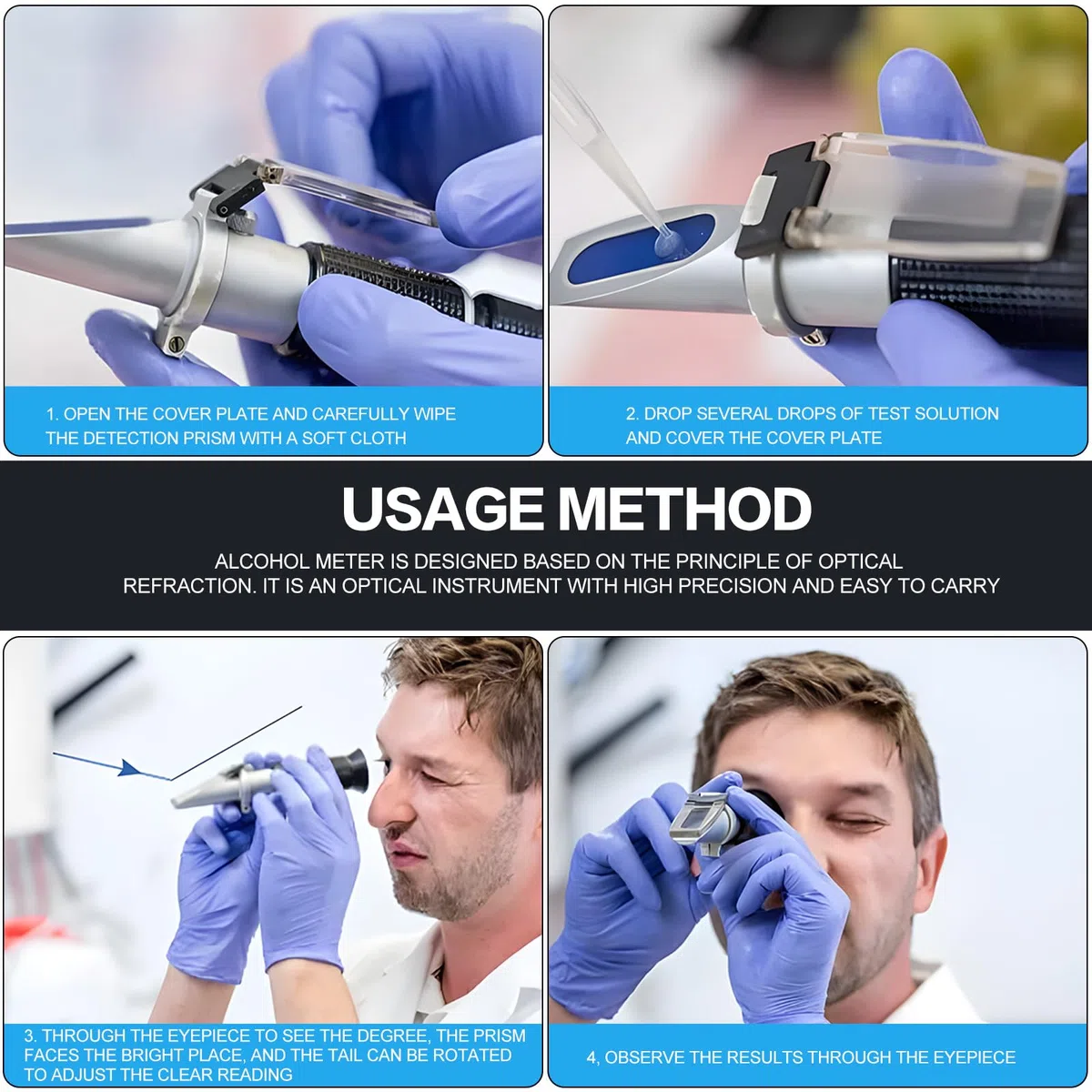 1. OPEN THE COVER PLATE AND CAREFULLY WIPE THE DETECTION PRISM WITH A SOFT CLOTH

2. DROP SEVERAL DROPS OF TEST SOLUTION AND COVER THE COVER PLATE

USAGE METHOD

ALCOHOL METER IS DESIGNED BASED ON THE PRINCIPLE OF OPTICAL REFRACTION. IT IS AN OPTICAL INSTRUMENT WITH HIGH PRECISION AND EASY TO CARRY

3. THROUGH THE EYEPIECE TO SEE THE DEGREE, THE PRISM FACES THE BRIGHT PLACE, AND THE TAIL CAN BE ROTATED TO ADJUST THE CLEAR READING

4, OBSERVE THE RESULTS THROUGH THE EYEPIECE