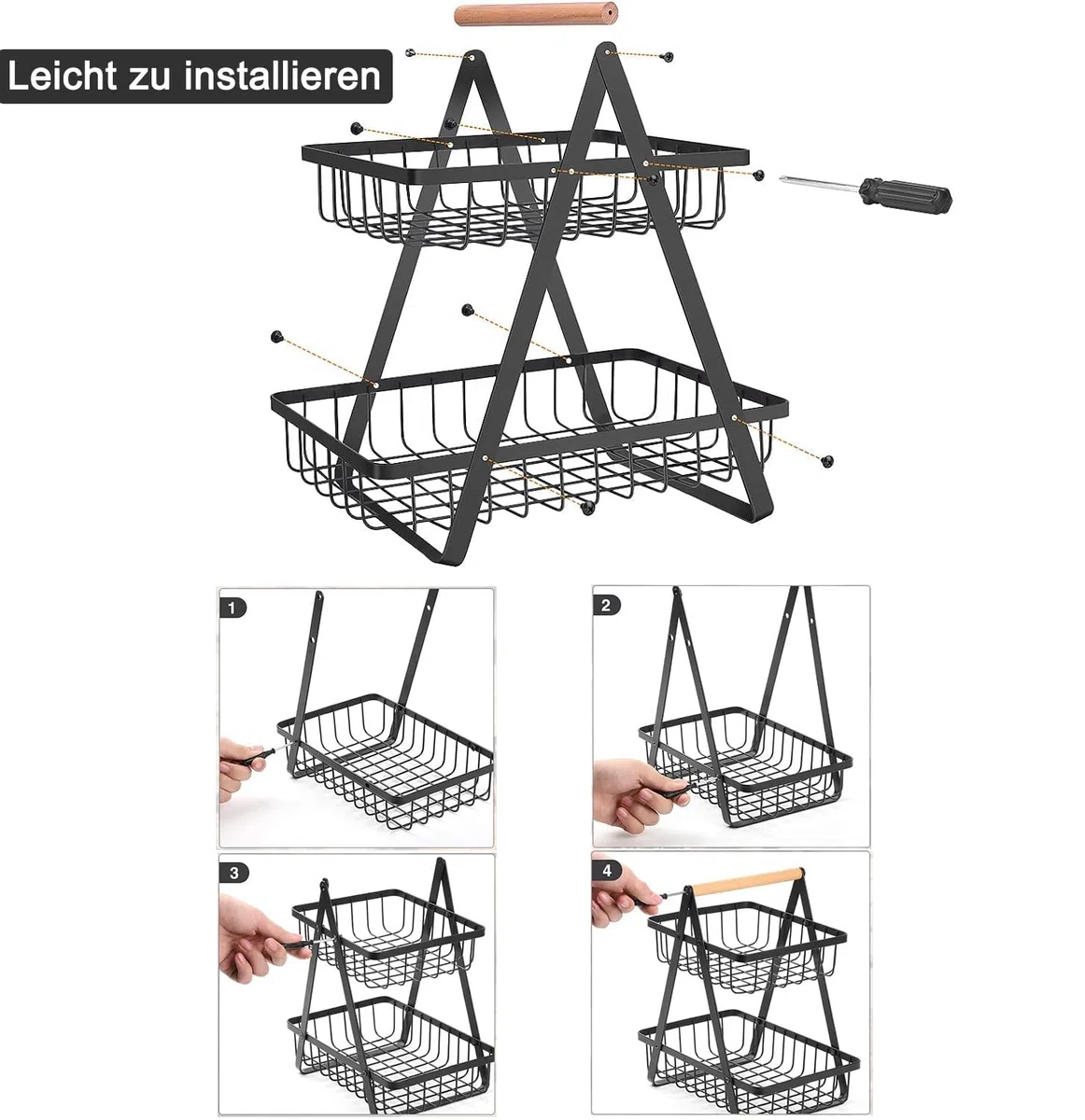 Leicht zu installieren

1

2

3

4