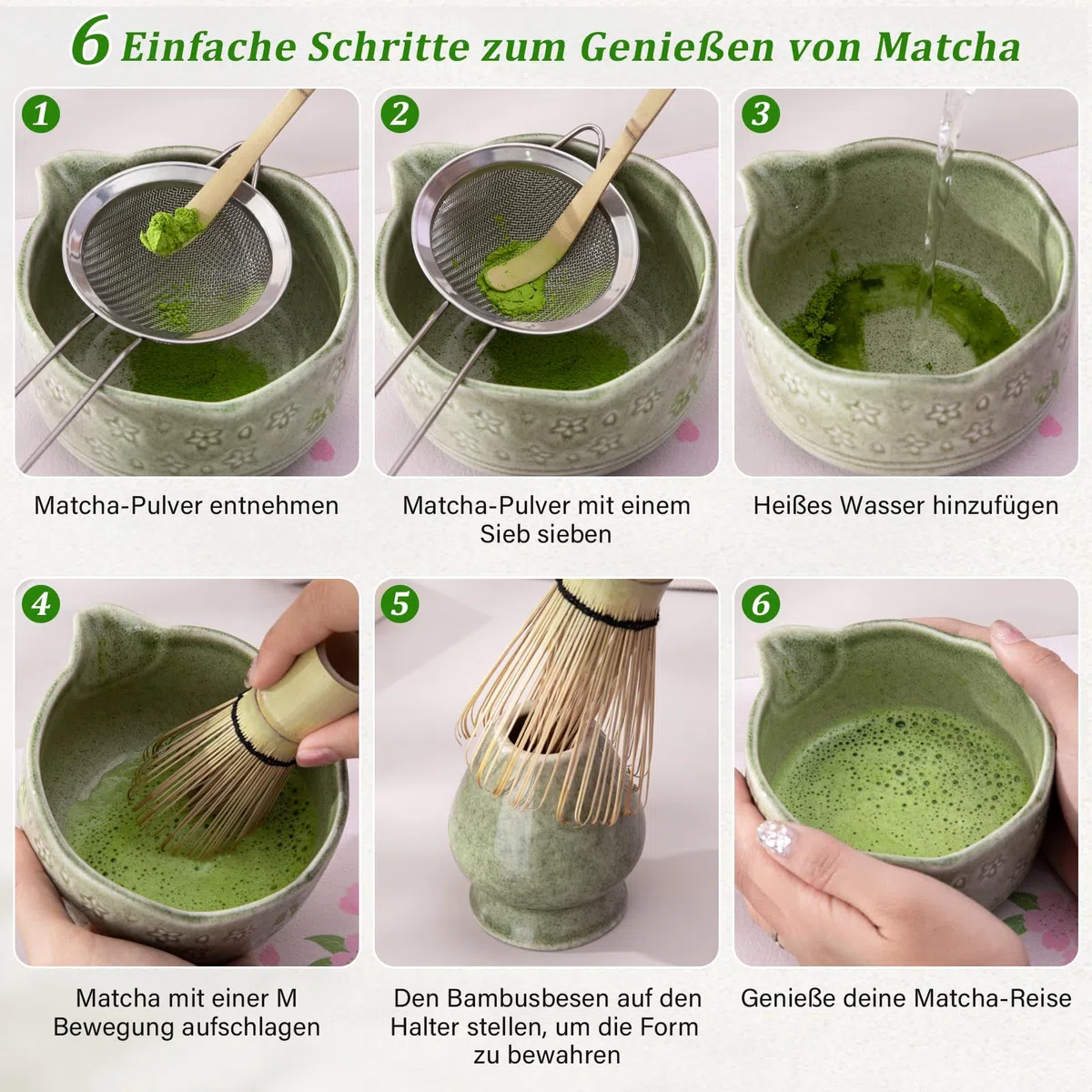 6 Einfache Schritte zum Genießen von Matcha

1

Matcha-Pulver entnehmen

2

Matcha-Pulver mit einem Sieb sieben

3

Heißes Wasser hinzufügen

4

Matcha mit einer M Bewegung aufschlagen

5

Den Bambusbesen auf den Halter stellen, um die Form zu bewahren

6

Genieße deine Matcha-Reise