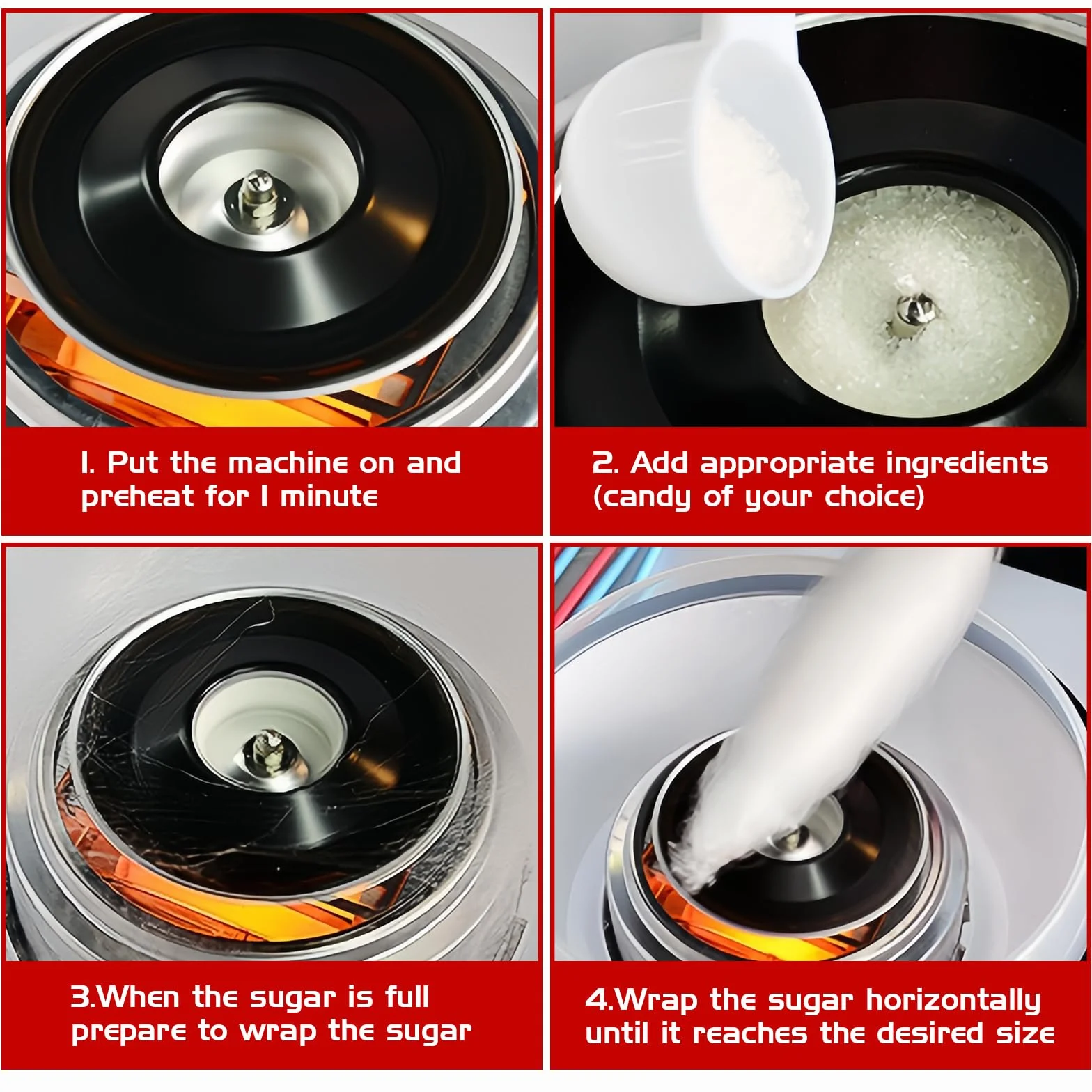 1. Put the machine on and preheat for 1 minute

2. Add appropriate ingredients (candy of your choice)

3.When the sugar is full prepare to wrap the sugar

4.Wrap the sugar horizontally until it reaches the desired size