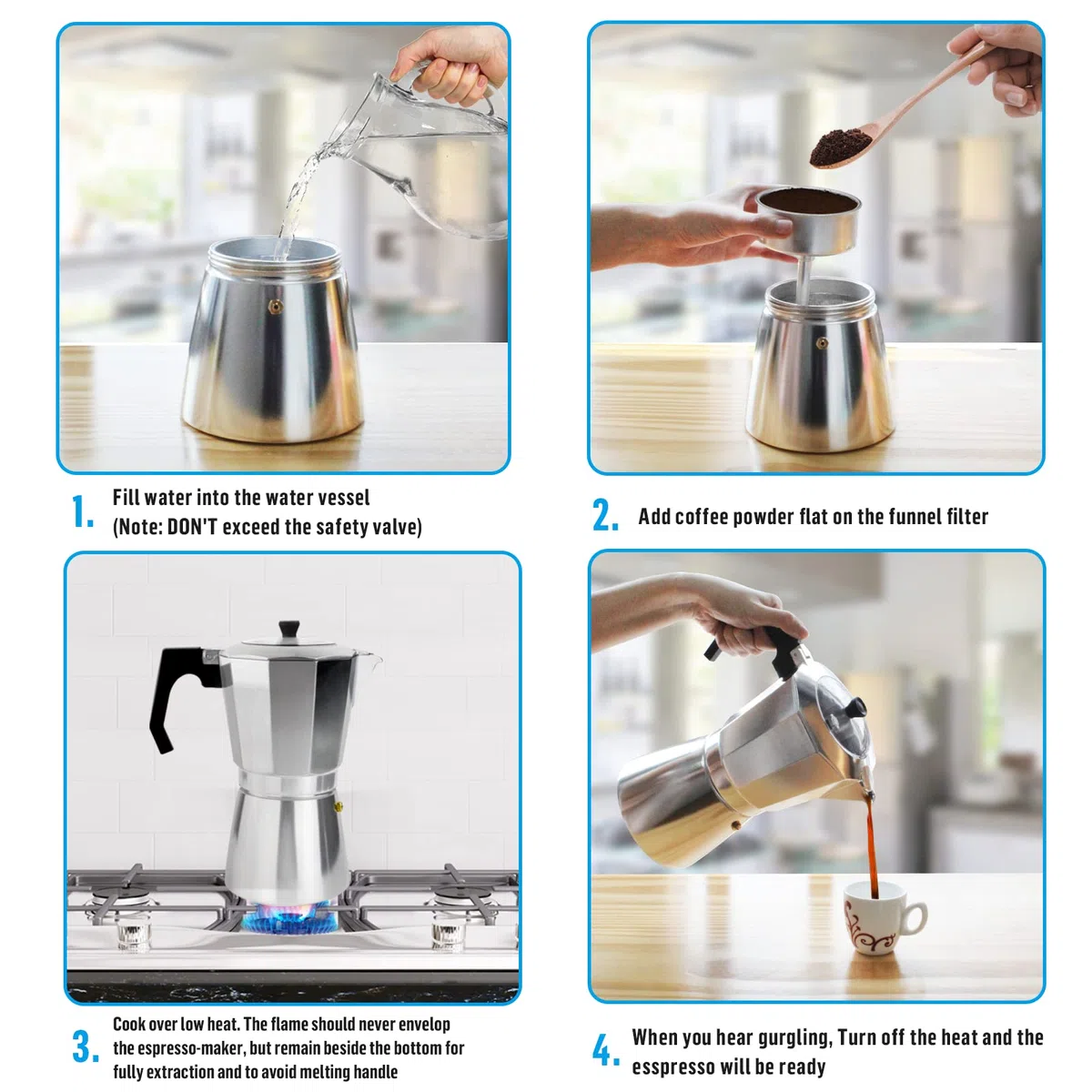 1. Fill water into the water vessel
(Note: DON'T exceed the safety valve)

2. Add coffee powder flat on the funnel filter

3. Cook over low heat. The flame should never envelop the espresso-maker, but remain beside the bottom for fully extraction and to avoid melting handle

4. When you hear gurgling, Turn off the heat and the esspresso will be ready