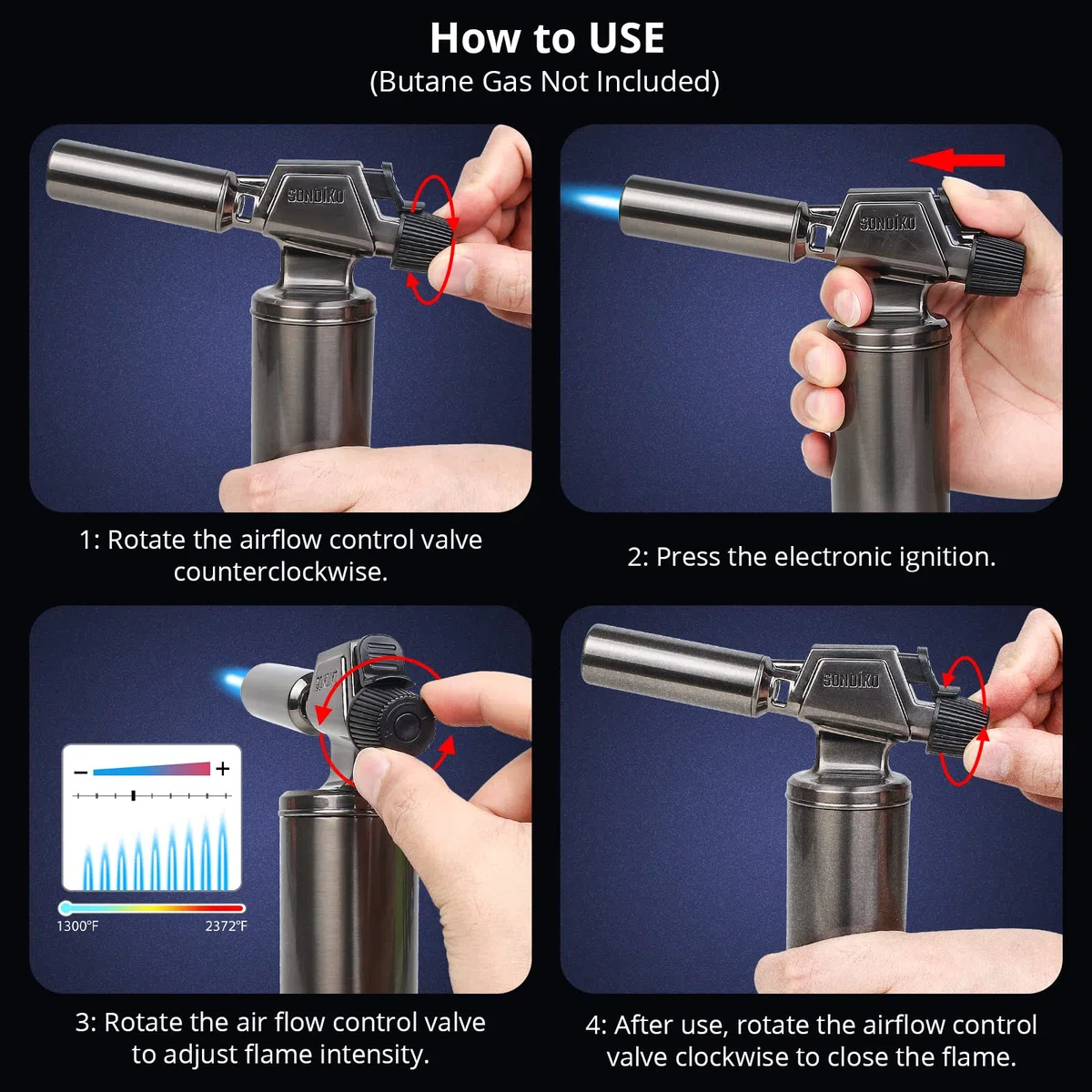 How to USE
(Butane Gas Not Included)

SONDIKO

1: Rotate the airflow control valve counterclockwise.

SONDIKO

2: Press the electronic ignition.

−
+

1300°F
2372°F

3: Rotate the air flow control valve to adjust flame intensity.

SONDIKO

4: After use, rotate the airflow control valve clockwise to close the flame.