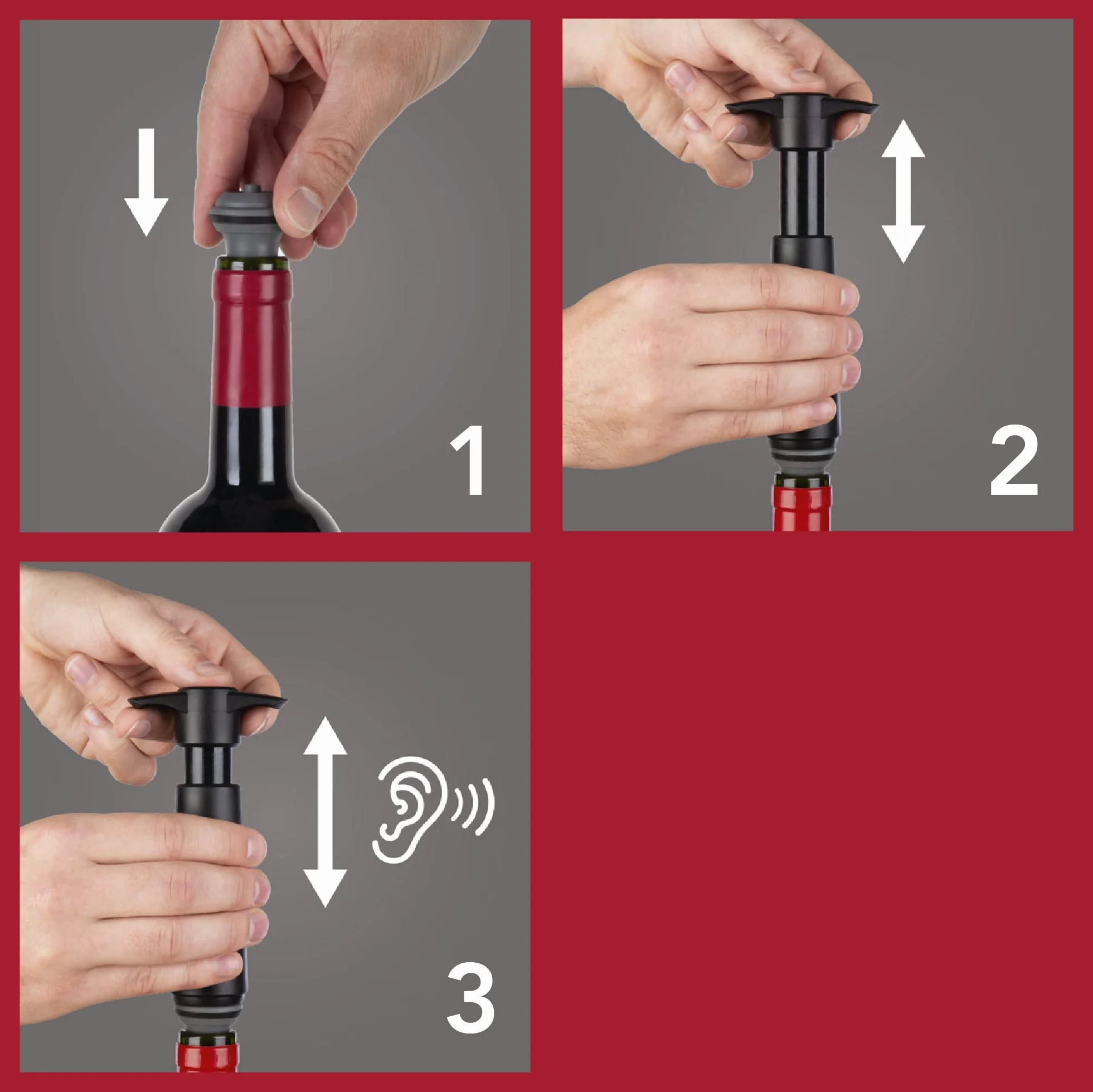 1

2

3